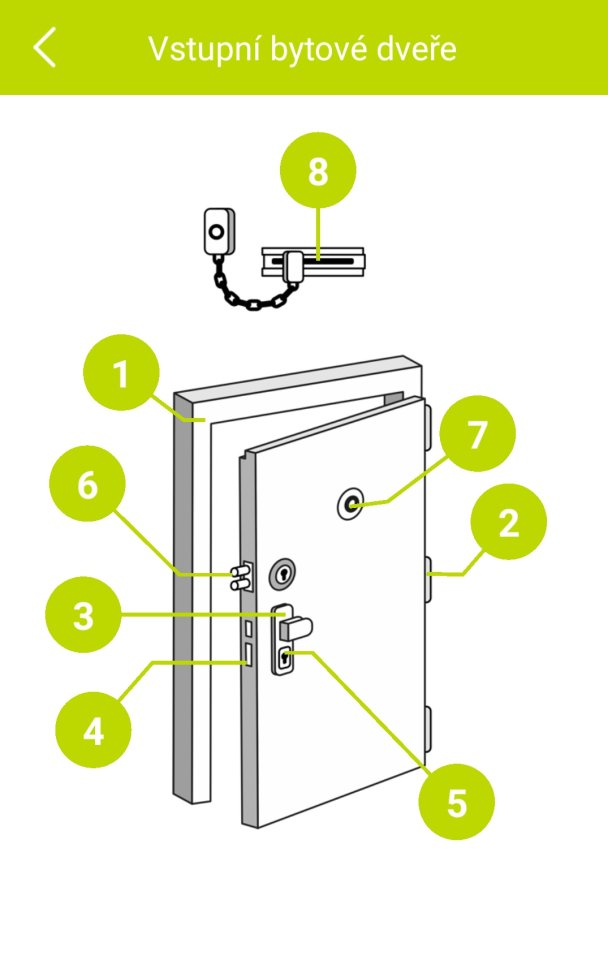 Vstupní bytové dveře

8

1

7

6

2

3

4

5